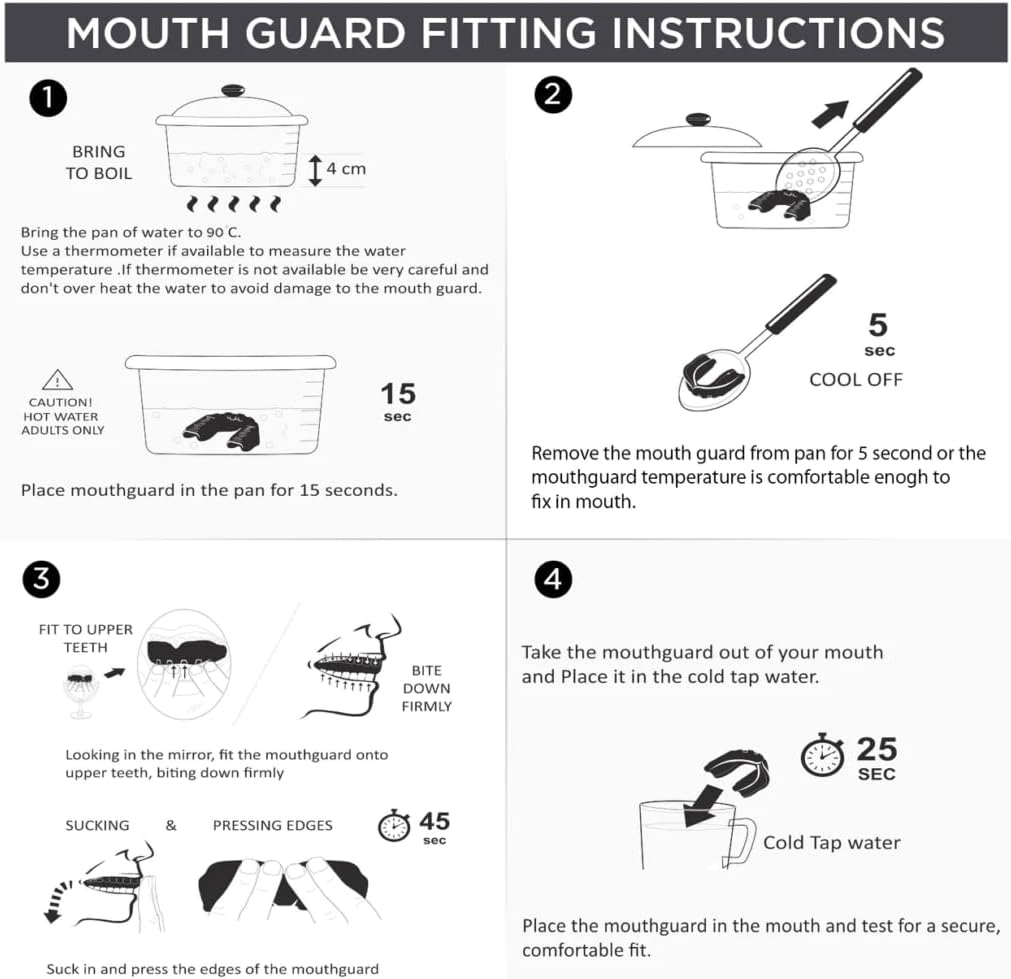 MOUTH GUARD FITTING INSTRUCTIONS

1

BRING TO BOIL

4 cm

Bring the pan of water to 90 C.
Use a thermometer if available to measure the water temperature .If thermometer is not available be very careful and don't over heat the water to avoid damage to the mouth guard.

CAUTION! HOT WATER ADULTS ONLY

15 sec

Place mouthguard in the pan for 15 seconds.

2

5 sec

COOL OFF

Remove the mouth guard from pan for 5 second or the mouthguard temperature is comfortable enogh to fix in mouth.

3

FIT TO UPPER TEETH

BITE DOWN FIRMLY

Looking in the mirror, fit the mouthguard onto upper teeth, biting down firmly

SUCKING & PRESSING EDGES

45 sec

Suck in and press the edges of the mouthguard

4

Take the mouthguard out of your mouth and Place it in the cold tap water.

25 SEC

Cold Tap water

Place the mouthguard in the mouth and test for a secure, comfortable fit.